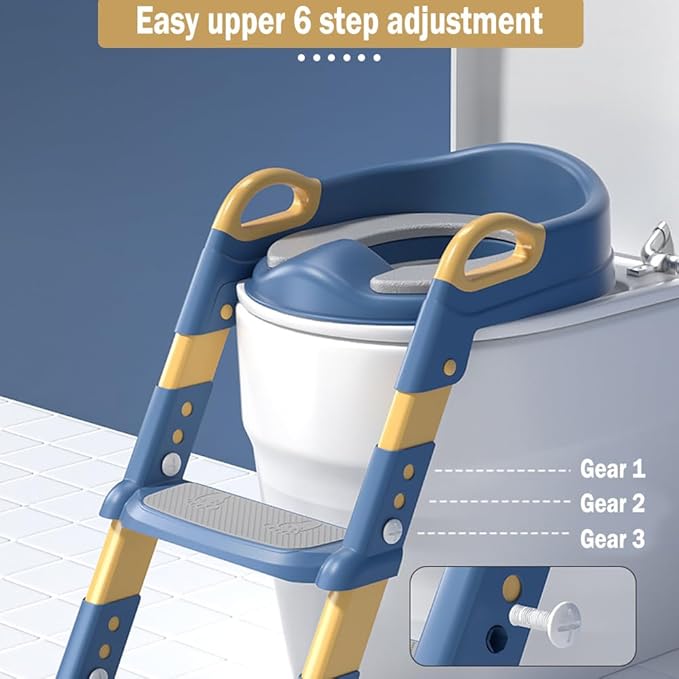 Easy upper 6 step adjustment

Gear 1
Gear 2
Gear 3