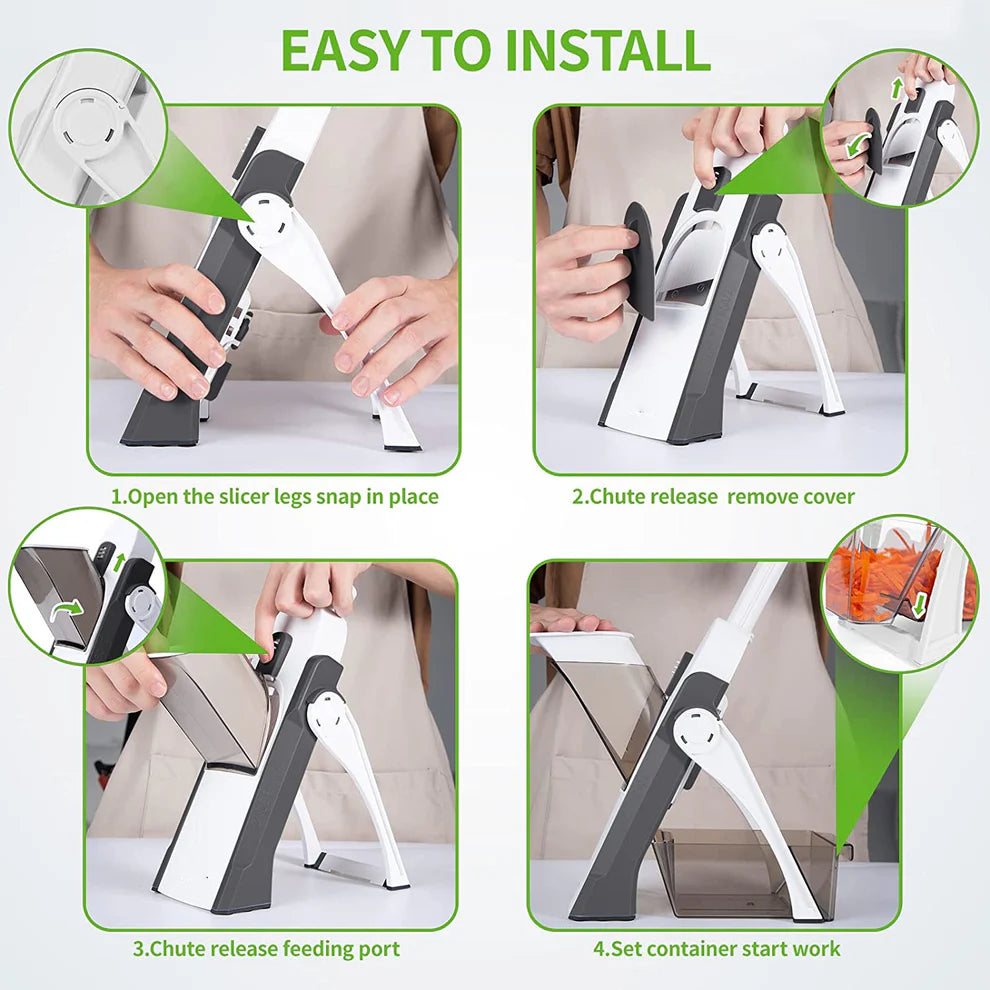 EASY TO INSTALL

1.Open the slicer legs snap in place

2.Chute release  remove cover

3.Chute release feeding port

4.Set container start work