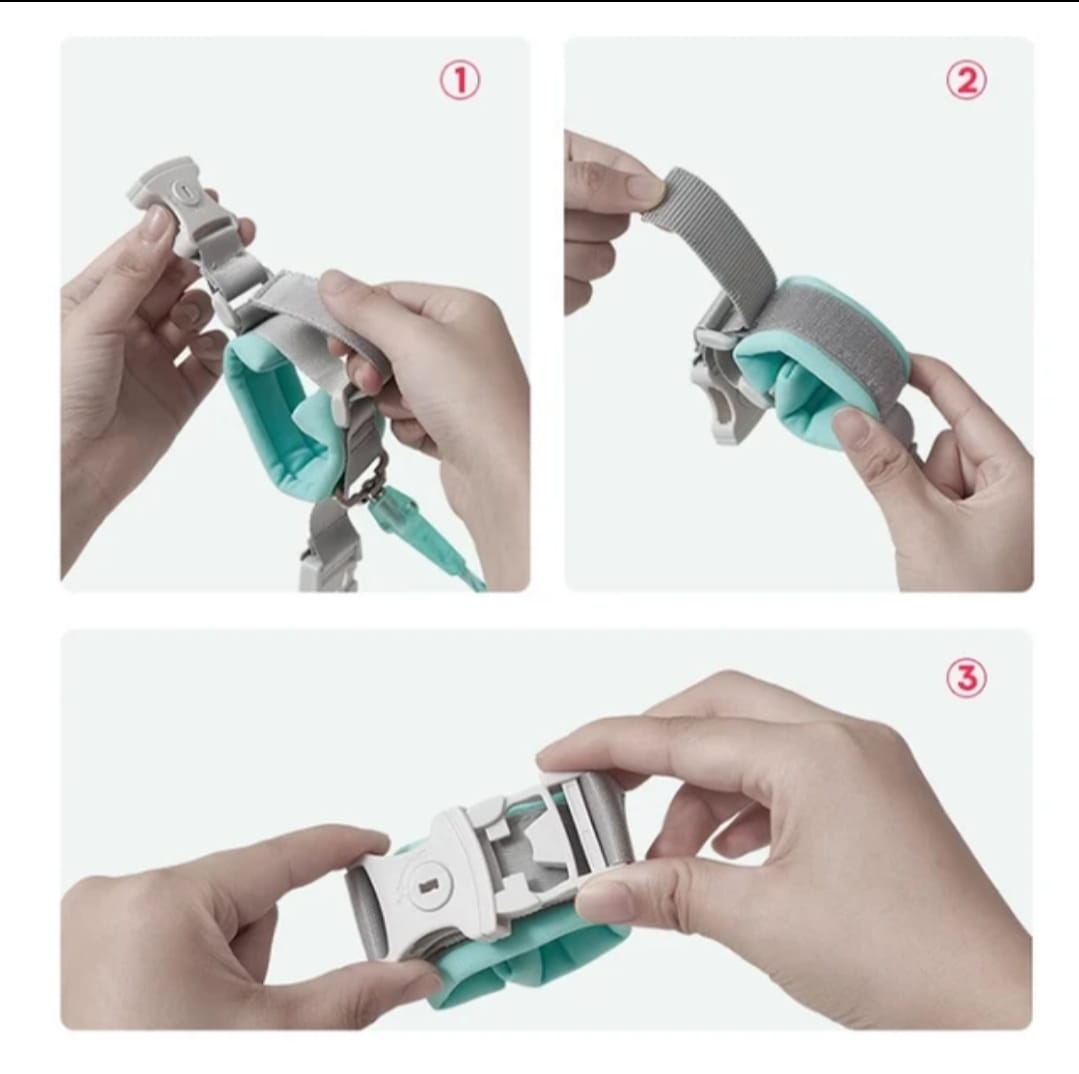 ①

②

③