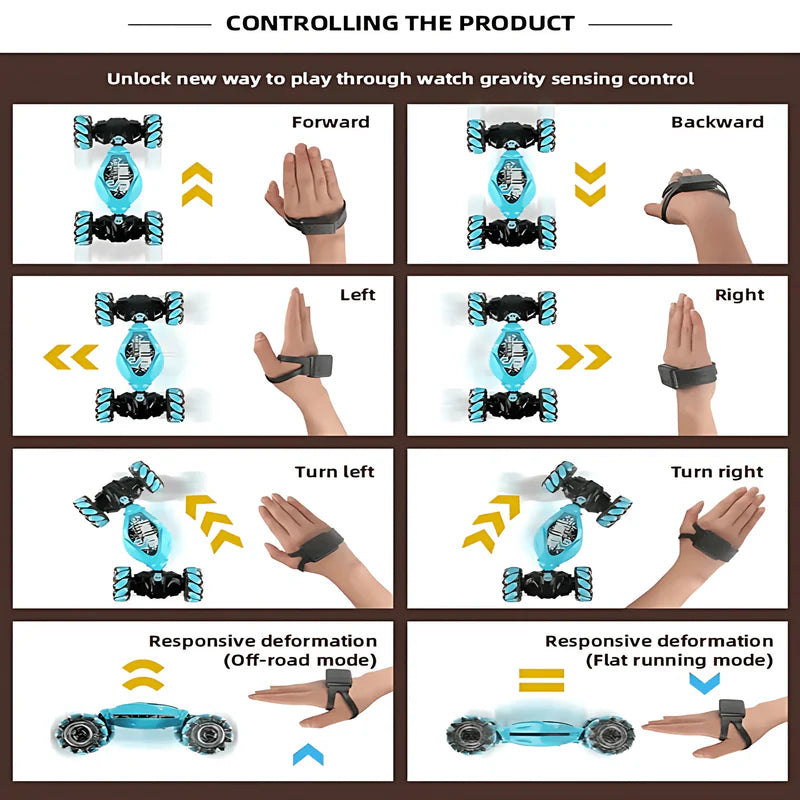 CONTROLLING THE PRODUCT

Unlock new way to play through watch gravity sensing control

Forward

Backward

Left

Right

Turn left

Turn right

Responsive deformation (Off-road mode)

Responsive deformation (Flat running mode)