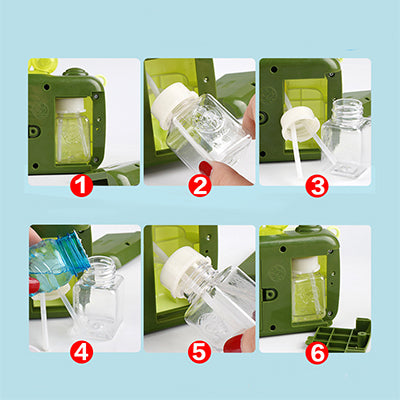 1
2
3
4
5
6